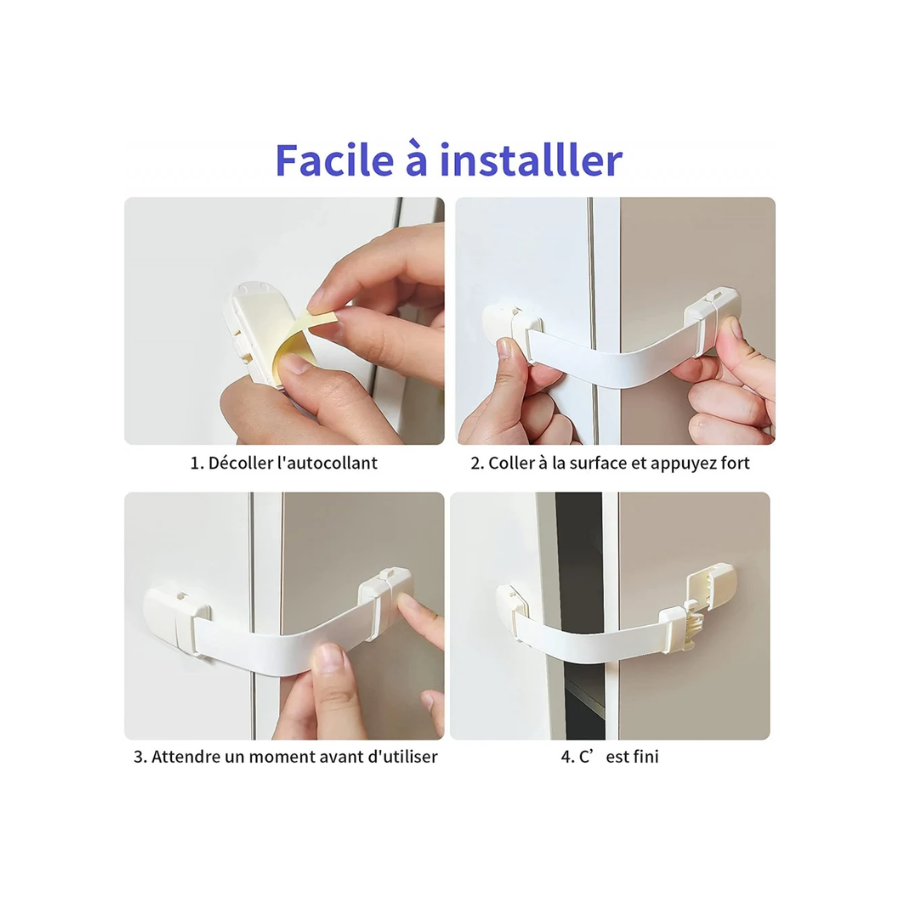 Facile à installler

1. Décoller l'autocollant

2. Coller à la surface et appuyez fort

3. Attendre un moment avant d'utiliser

4. C’est fini